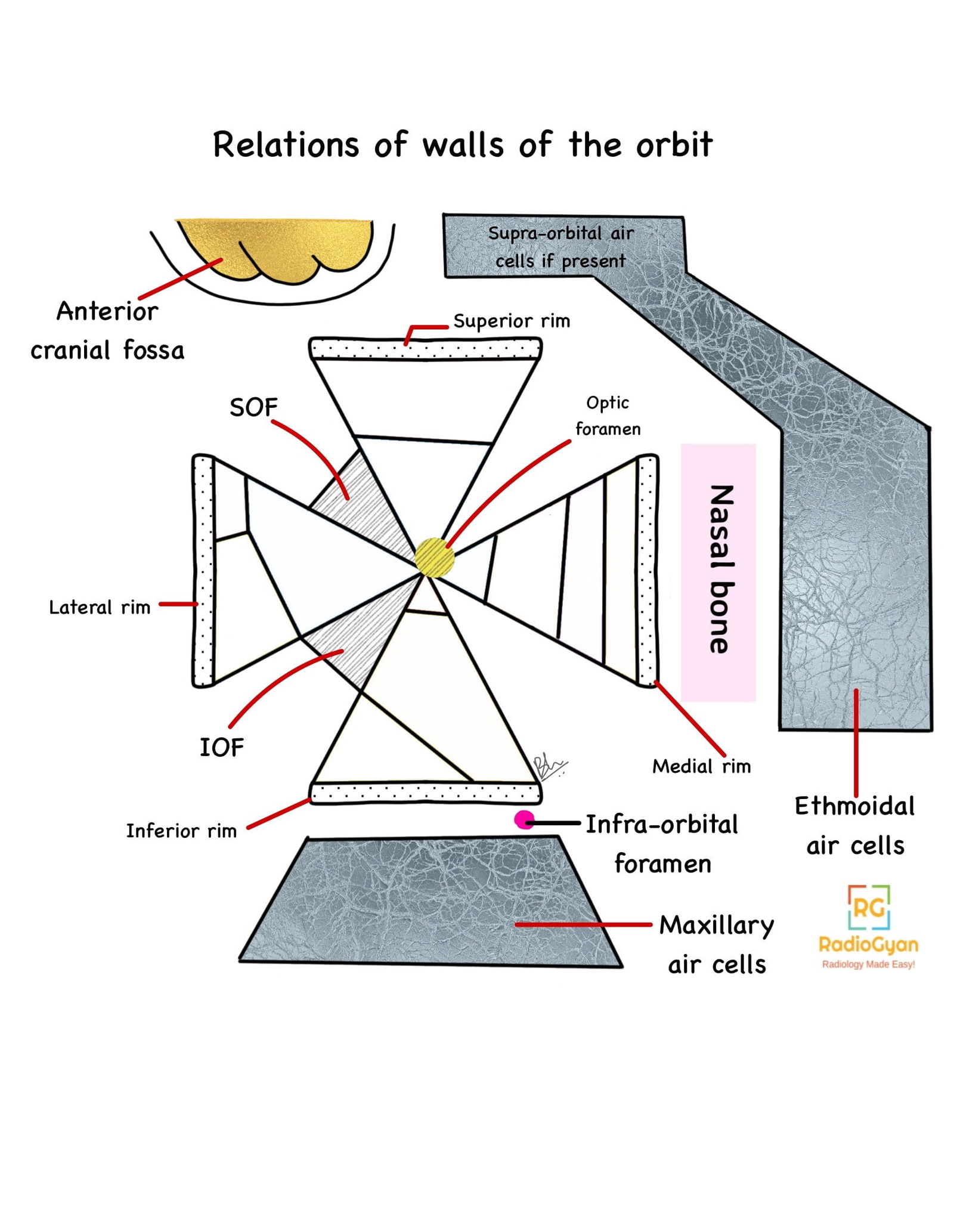 Relations of walls of the orbit

Supra-orbital air cells if present

Anterior cranial fossa

Superior rim

SOF

Optic foramen

Nasal bone

Lateral rim

IOF

Medial rim

Inferior rim

Infra-orbital foramen

Ethmoidal air cells

Maxillary air cells

RG
RadioGyan
Radiology Made Easy!